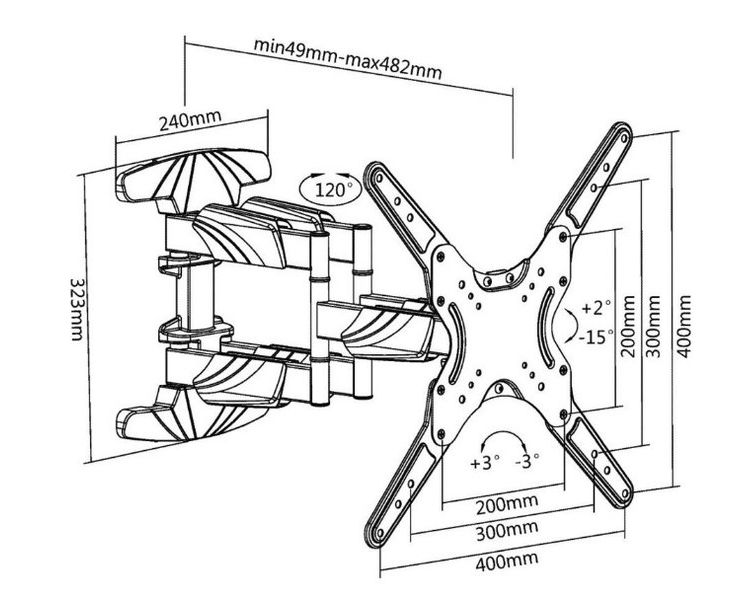 min49mm-max482mm

240mm

120°

323mm

+2°

-15°

200mm

300mm

400mm

+3°

-3°

200mm

300mm

400mm