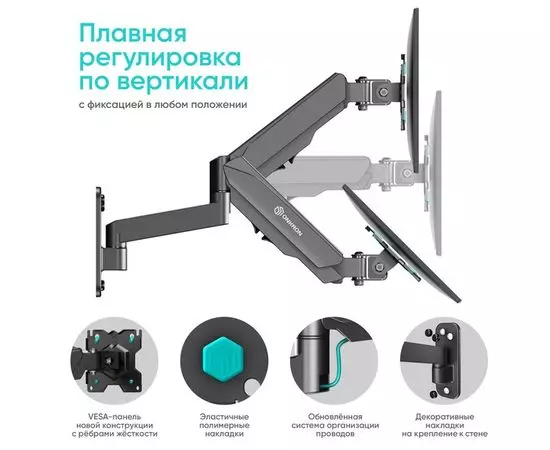 Плавная регулировка по вертикали

с фиксацией в любом положении

ONKRON

VESA-панель новой конструкции с рёбрами жёсткости

Эластичные полимерные накладки

Обновлённая система организации проводов

Декоративные накладки на крепление к стене